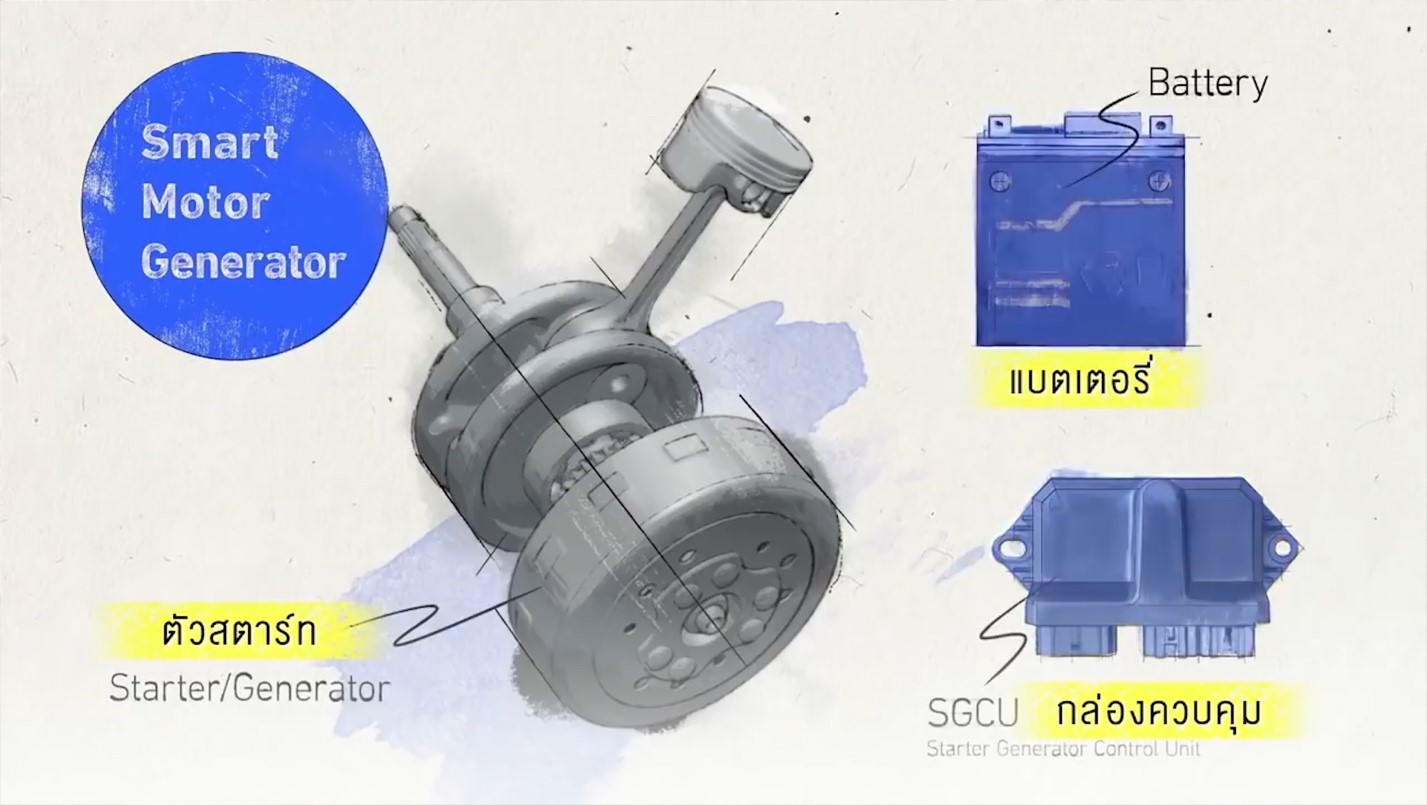 Smart Motor Generator

Battery

แบตเตอรี่

ตัวสตาร์ท
Starter/Generator

SGCU กล่องควบคุม
Starter Generator Control Unit